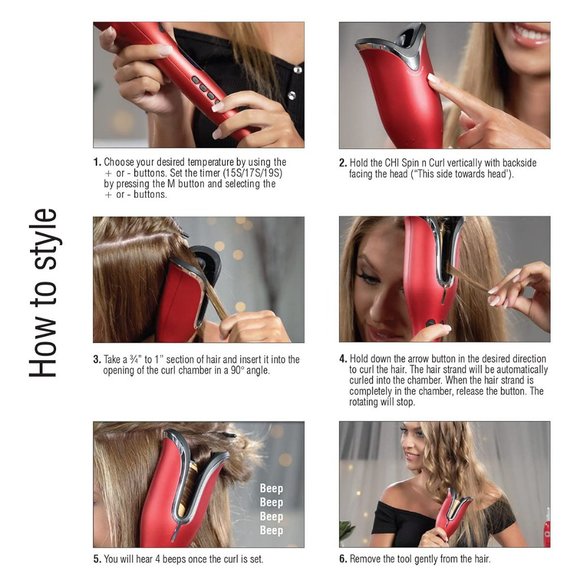 How to style

1. Choose your desired temperature by using the + or - buttons. Set the timer (15S/17S/19S) by pressing the M button and selecting the + or - buttons.

2. Hold the CHI Spin n Curl vertically with backside facing the head ("This side towards head").

3. Take a ¾" to 1" section of hair and insert it into the opening of the curl chamber in a 90° angle.

4. Hold down the arrow button in the desired direction to curl the hair. The hair strand will be automatically curled into the chamber. When the hair strand is completely in the chamber, release the button. The rotating will stop.

Beep
Beep
Beep
Beep

5. You will hear 4 beeps once the curl is set.

6. Remove the tool gently from the hair.